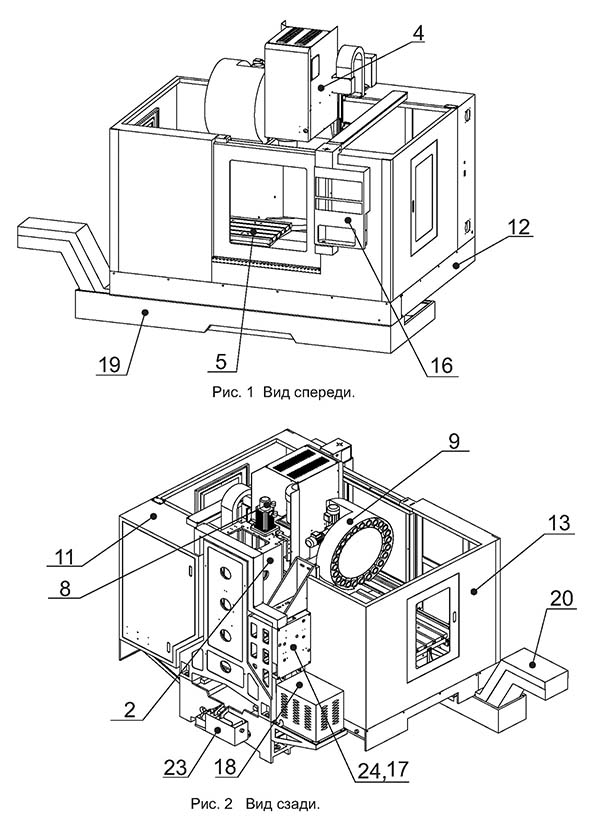 4

12

19

5

16

Рис. 1 Вид спереди.

9

13

11

8

20

2

23

18

24,17

Рис. 2 Вид сзади.